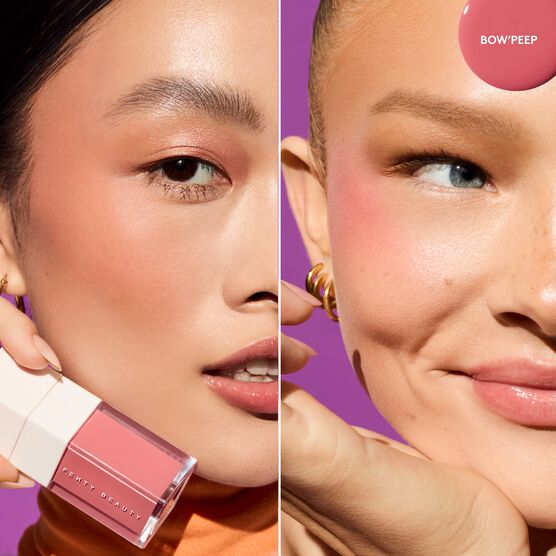 BOW'PEEP

FENTY BEAUTY